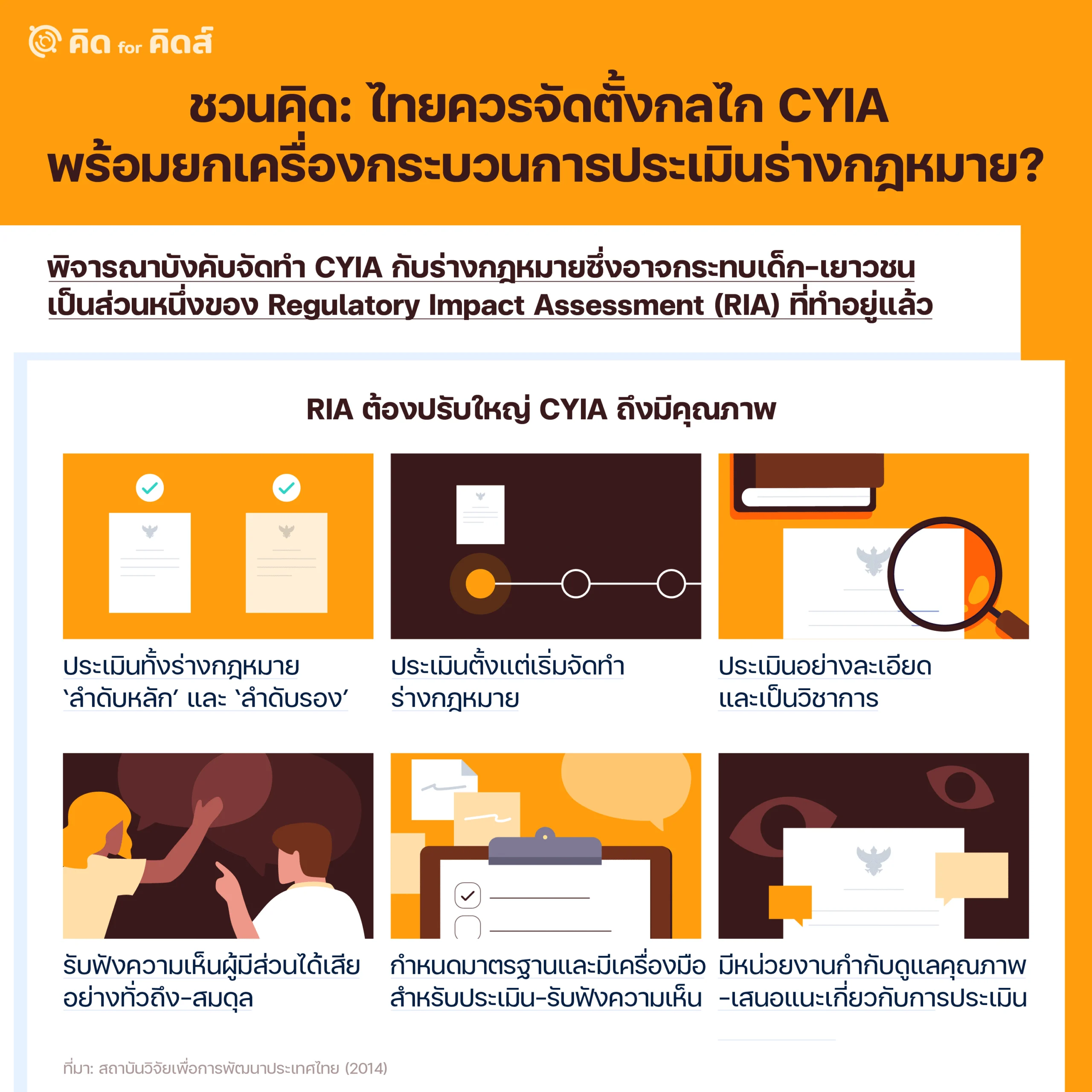 คิด for คิดส์

ชวนคิด: ไทยควรจัดตั้งกลไก CYIA พร้อมยกเครื่องกระบวนการประเมินร่างกฎหมาย?

พิจารณาบังคับจัดทำ CYIA กับร่างกฎหมายซึ่งอาจกระทบเด็ก-เยาวชน เป็นส่วนหนึ่งของ Regulatory Impact Assessment (RIA) ที่ทำอยู่แล้ว

RIA ต้องปรับใหญ่ CYIA ถึงมีคุณภาพ

ประเมินทั้งร่างกฎหมาย 'ลำดับหลัก' และ 'ลำดับรอง'

ประเมินตั้งแต่เริ่มจัดทำร่างกฎหมาย

ประเมินอย่างละเอียดและเป็นวิชาการ

รับฟังความเห็นผู้มีส่วนได้เสียอย่างทั่วถึง-สมดุล

กำหนดมาตรฐานและมีเครื่องมือสำหรับประเมิน-รับฟังความเห็น

มีหน่วยงานกำกับดูแลคุณภาพ-เสนอแนะเกี่ยวกับการประเมิน

ที่มา: สถาบันวิจัยเพื่อการพัฒนาประเทศไทย (2014)