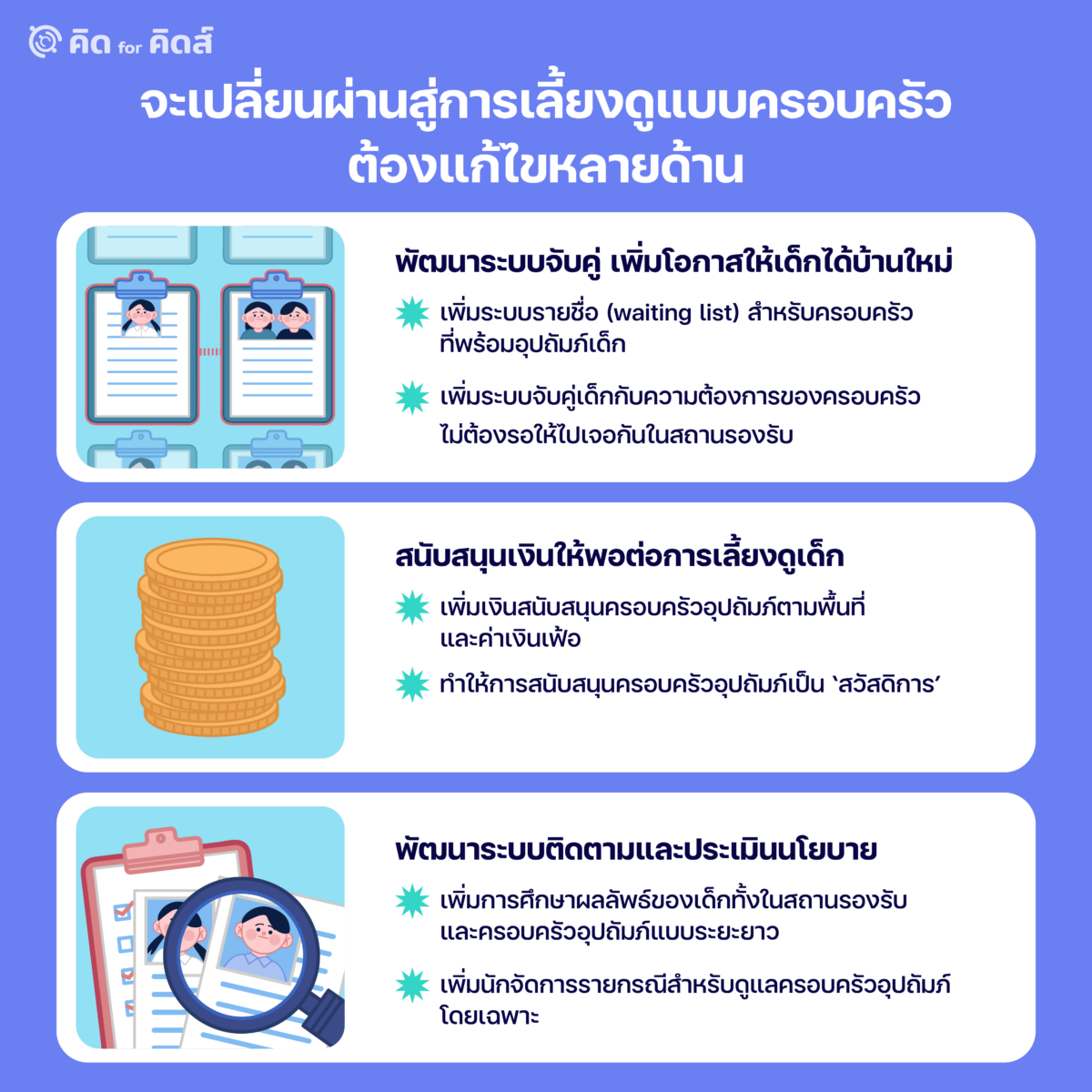 คิด for คิดส์

จะเปลี่ยนผ่านสู่การเลี้ยงดูแบบครอบครัว ต้องแก้ไขหลายด้าน

พัฒนาระบบจับคู่ เพิ่มโอกาสให้เด็กได้บ้านใหม่

เพิ่มระบบรายชื่อ (waiting list) สำหรับครอบครัวที่พร้อมอุปถัมภ์เด็ก

เพิ่มระบบจับคู่เด็กกับความต้องการของครอบครัว ไม่ต้องรอให้ไปเจอกันในสถานรองรับ

สนับสนุนเงินให้พอต่อการเลี้ยงดูเด็ก

เพิ่มเงินสนับสนุนครอบครัวอุปถัมภ์ตามพื้นที่และค่าเงินเฟ้อ

ทำให้การสนับสนุนครอบครัวอุปถัมภ์เป็น 'สวัสดิการ'

พัฒนาระบบติดตามและประเมินนโยบาย

เพิ่มการศึกษาผลลัพธ์ของเด็กทั้งในสถานรองรับและครอบครัวอุปถัมภ์แบบระยะยาว

เพิ่มนักจัดการรายกรณีสำหรับดูแลครอบครัวอุปถัมภ์โดยเฉพาะ