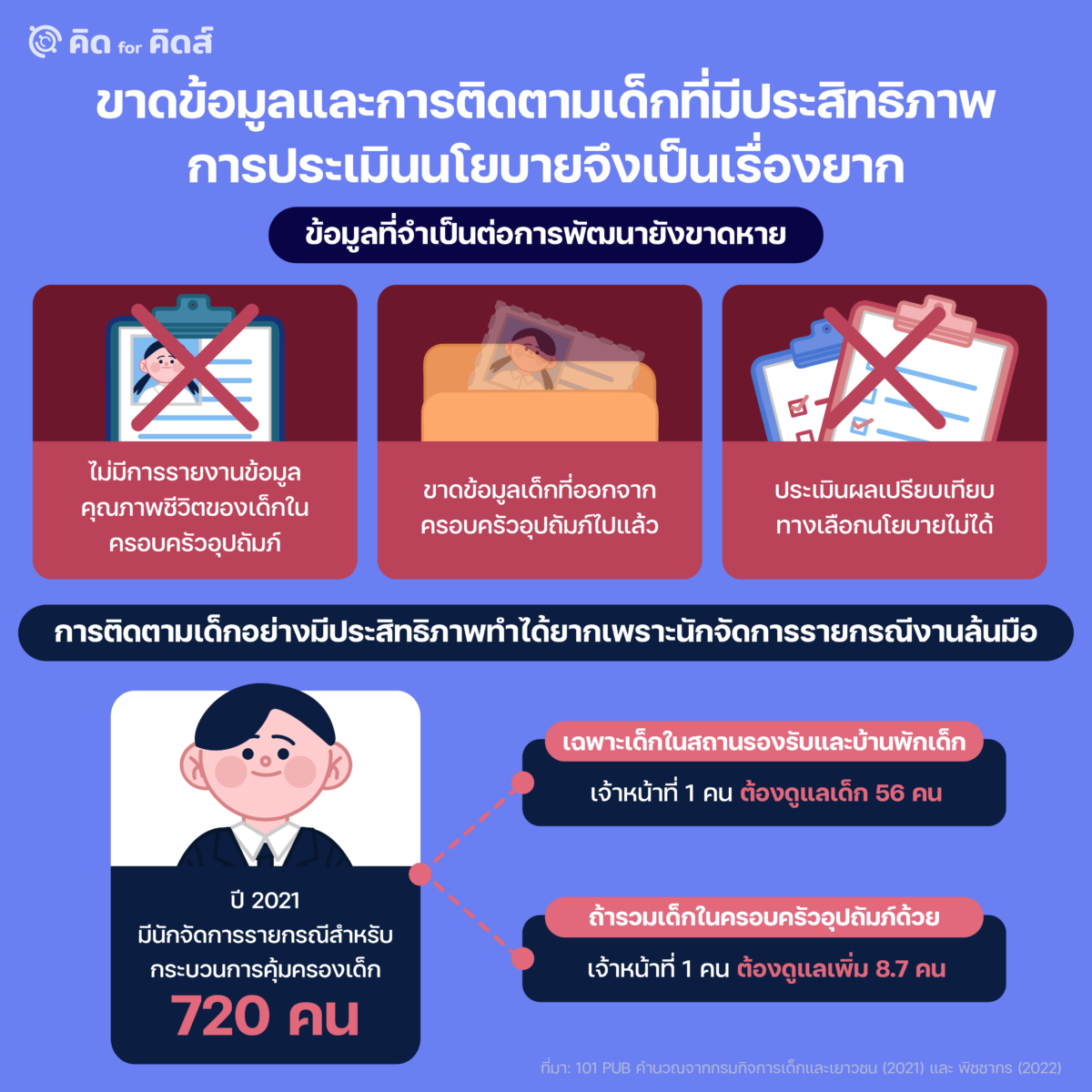 คิด for คิดส์

ขาดข้อมูลและการติดตามเด็กที่มีประสิทธิภาพ การประเมินนโยบายจึงเป็นเรื่องยาก

ข้อมูลที่จำเป็นต่อการพัฒนายังขาดหาย

ไม่มีการรายงานข้อมูลคุณภาพชีวิตของเด็กในครอบครัวอุปถัมภ์

ขาดข้อมูลเด็กที่ออกจากครอบครัวอุปถัมภ์ไปแล้ว

ประเมินผลเปรียบเทียบทางเลือกนโยบายไม่ได้

การติดตามเด็กอย่างมีประสิทธิภาพทำได้ยากเพราะนักจัดการรายกรณีงานล้นมือ

ปี 2021 มีนักจัดการรายกรณีสำหรับกระบวนการคุ้มครองเด็ก
720 คน

เฉพาะเด็กในสถานรองรับและบ้านพักเด็ก
เจ้าหน้าที่ 1 คน ต้องดูแลเด็ก 56 คน

ถ้ารวมเด็กในครอบครัวอุปถัมภ์ด้วย
เจ้าหน้าที่ 1 คน ต้องดูแลเพิ่ม 8.7 คน

ที่มา: 101 PUB คำนวณจากกรมกิจการเด็กและเยาวชน (2021) และ พิชชากร (2022)