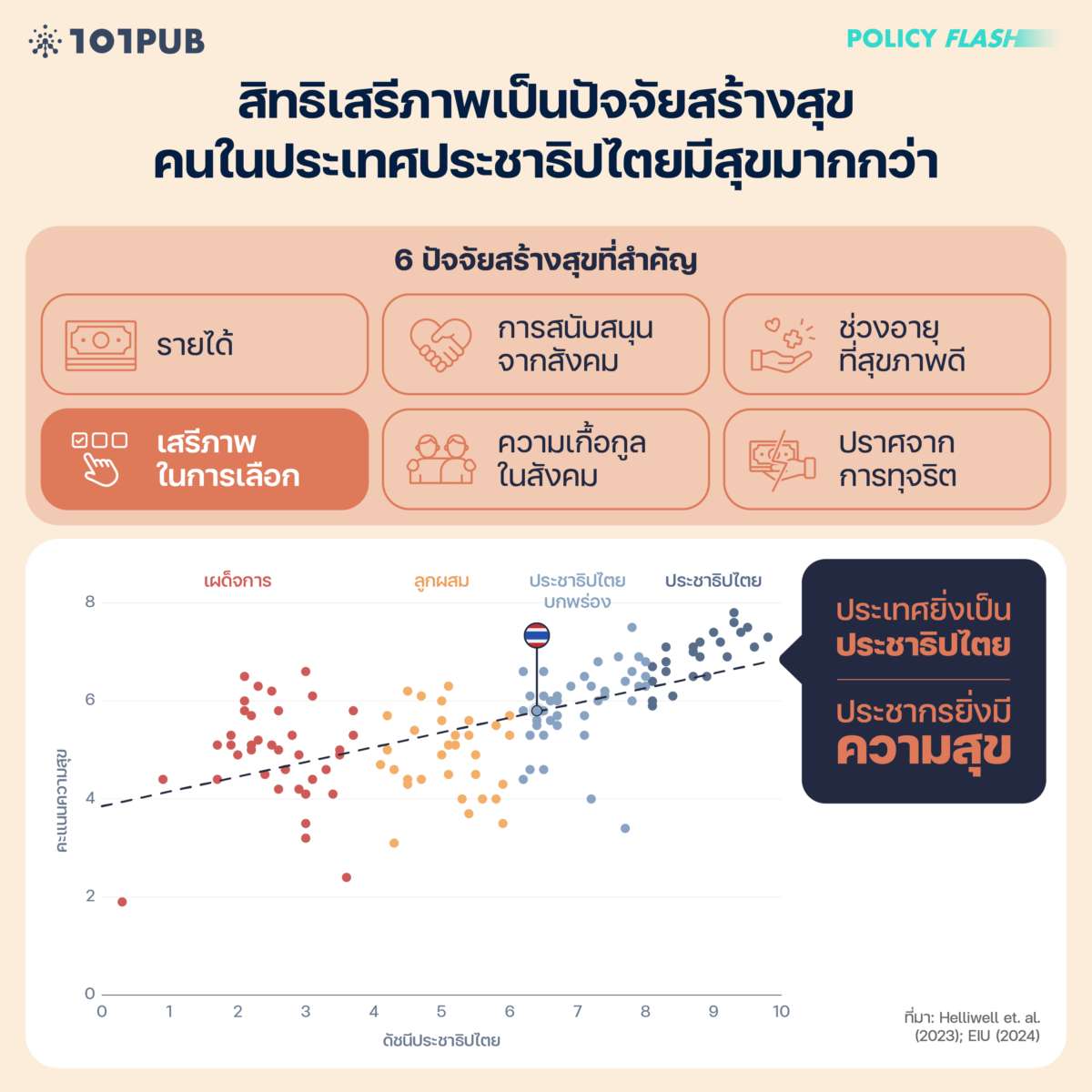 101PUB

POLICY FLASH

สิทธิเสรีภาพเป็นปัจจัยสร้างสุข
คนในประเทศประชาธิปไตยมีสุขมากกว่า

6 ปัจจัยสร้างสุขที่สำคัญ

รายได้

การสนับสนุนจากสังคม

ช่วงอายุที่สุขภาพดี

เสรีภาพในการเลือก

ความเกื้อกูลในสังคม

ปราศจากการทุจริต

เผด็จการ

ลูกผสม

ประชาธิปไตยบกพร่อง

ประชาธิปไตย

8
6
4
2
0

คะแนนความสุข

0 1 2 3 4 5 6 7 8 9 10

ดัชนีประชาธิปไตย

ประเทศยิ่งเป็น
ประชาธิปไตย

ประชากรยิ่งมี
ความสุข

ที่มา: Helliwell et. al. (2023); EIU (2024)