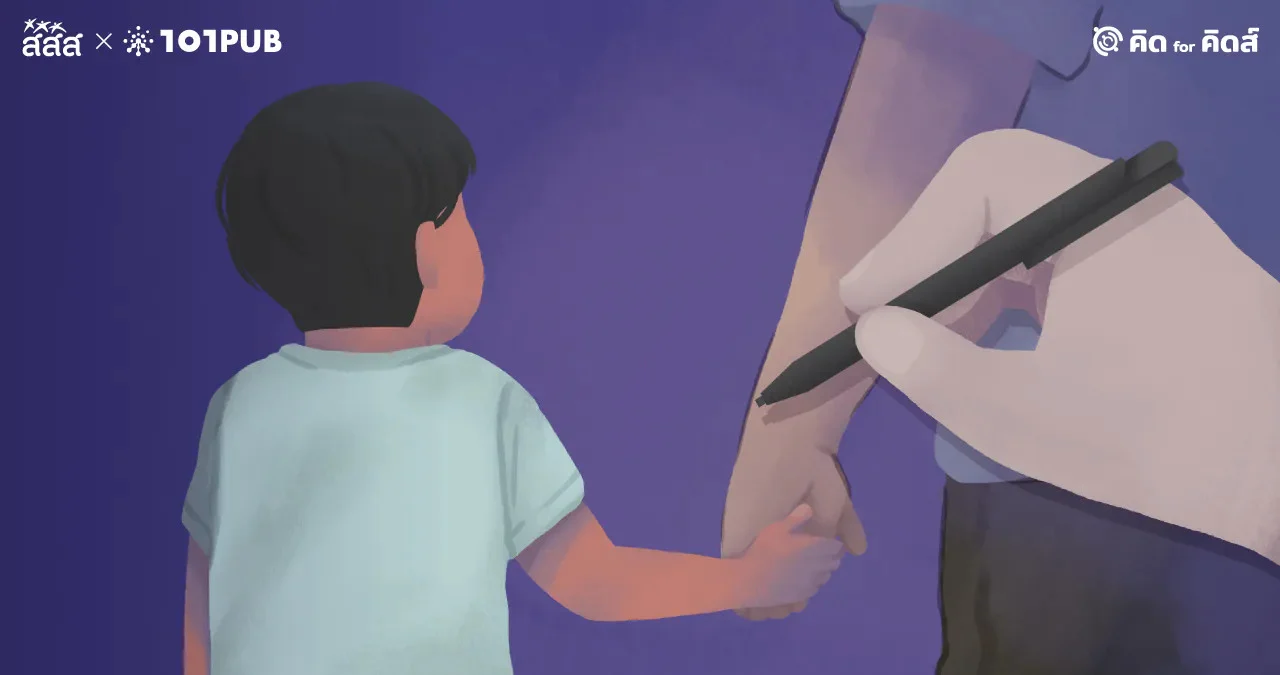 สสส × 101PUB

คิด for คิดส์