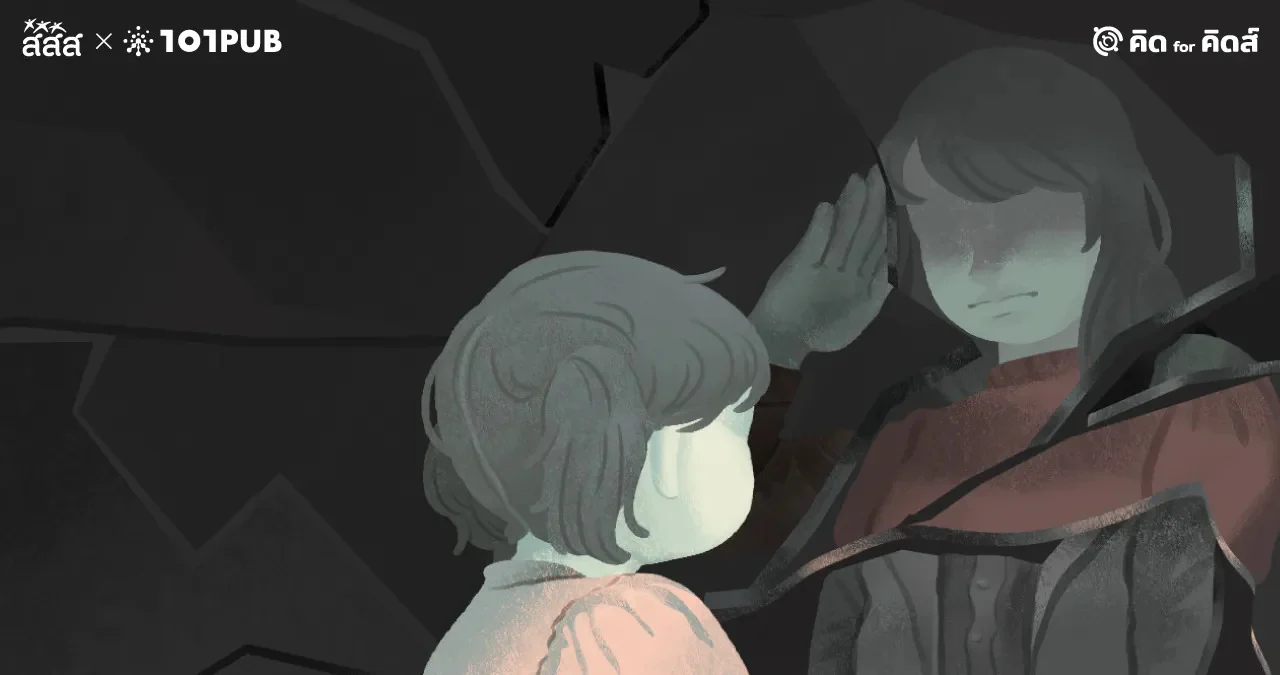 สสส × 101PUB

คิด for คิดส์