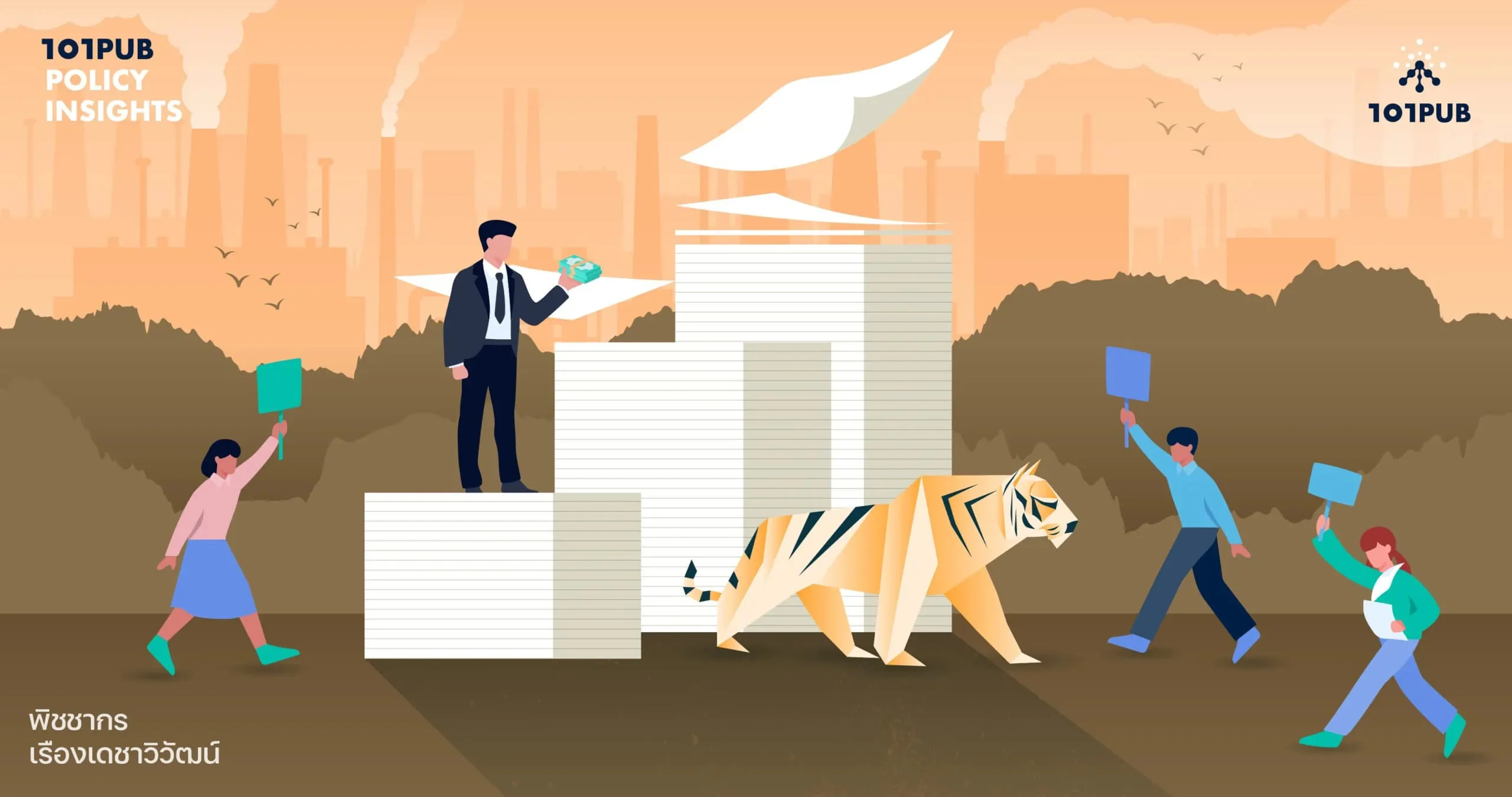 101PUB
POLICY
INSIGHTS

101PUB

พิชชากร
เรืองเดชาวิวัฒน์