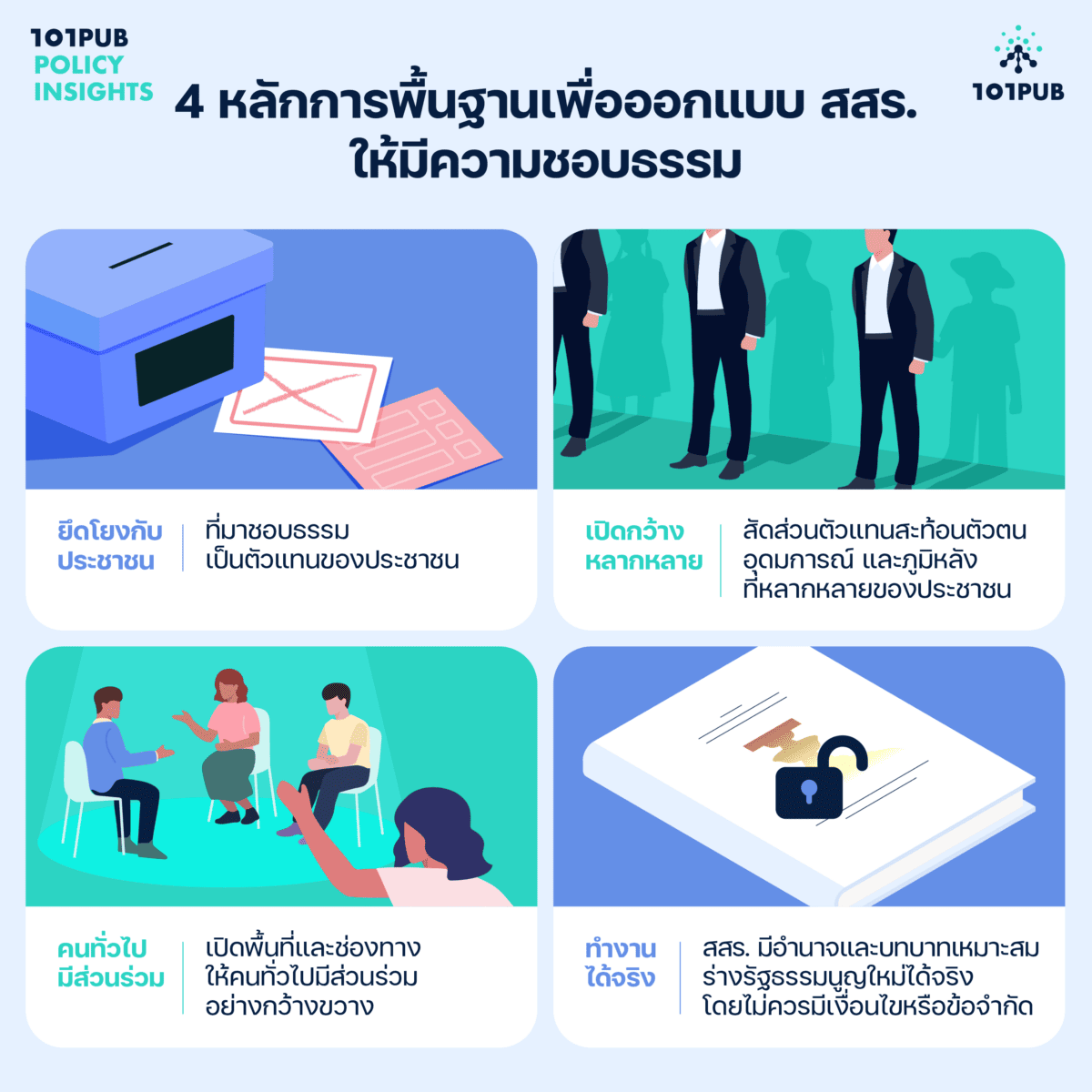 101PUB
POLICY
INSIGHTS

4 หลักการพื้นฐานเพื่อออกแบบ สสร. ให้มีความชอบธรรม

101PUB

ยึดโยงกับประชาชน

ที่มาชอบธรรม เป็นตัวแทนของประชาชน

เปิดกว้างหลากหลาย

สัดส่วนตัวแทนสะท้อนตัวตน อุดมการณ์ และภูมิหลัง ที่หลากหลายของประชาชน

คนทั่วไปมีส่วนร่วม

เปิดพื้นที่และช่องทาง ให้คนทั่วไปมีส่วนร่วม อย่างกว้างขวาง

ทำงานได้จริง

สสร. มีอำนาจและบทบาทเหมาะสม ร่างรัฐธรรมนูญใหม่ได้จริง โดยไม่ควรมีเงื่อนไขหรือข้อจำกัด