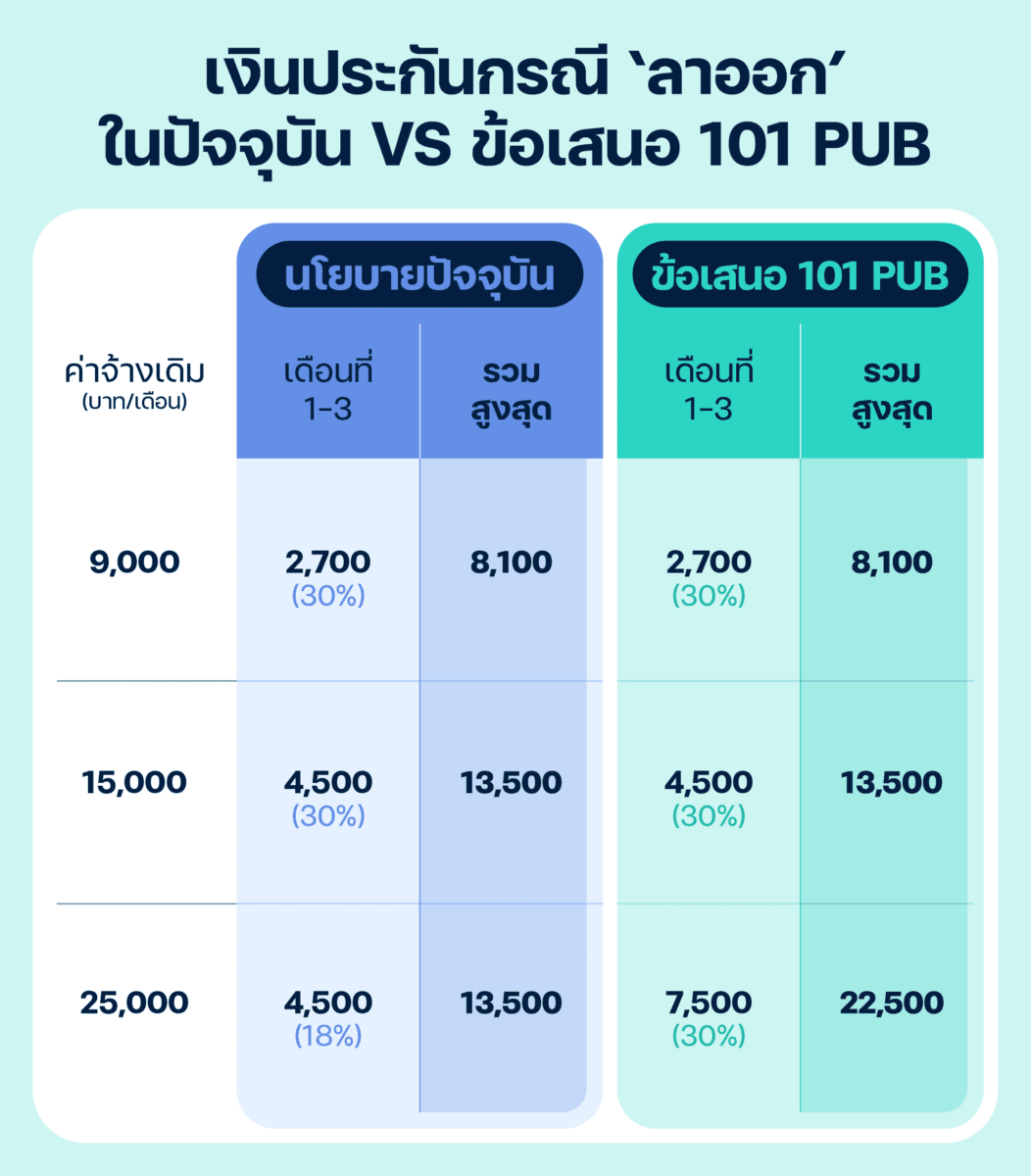 เงินประกันกรณี 'ลาออก' ในปัจจุบัน VS ข้อเสนอ 101 PUB

| ค่าจ้างเดิม (บาท/เดือน) | นโยบายปัจจุบัน เดือนที่ 1-3 | นโยบายปัจจุบัน รวมสูงสุด | ข้อเสนอ 101 PUB เดือนที่ 1-3 | ข้อเสนอ 101 PUB รวมสูงสุด |
|---|---|---|---|---|
| 9,000 | 2,700 (30%) | 8,100 | 2,700 (30%) | 8,100 |
| 15,000 | 4,500 (30%) | 13,500 | 4,500 (30%) | 13,500 |
| 25,000 | 4,500 (18%) | 13,500 | 7,500 (30%) | 22,500 |