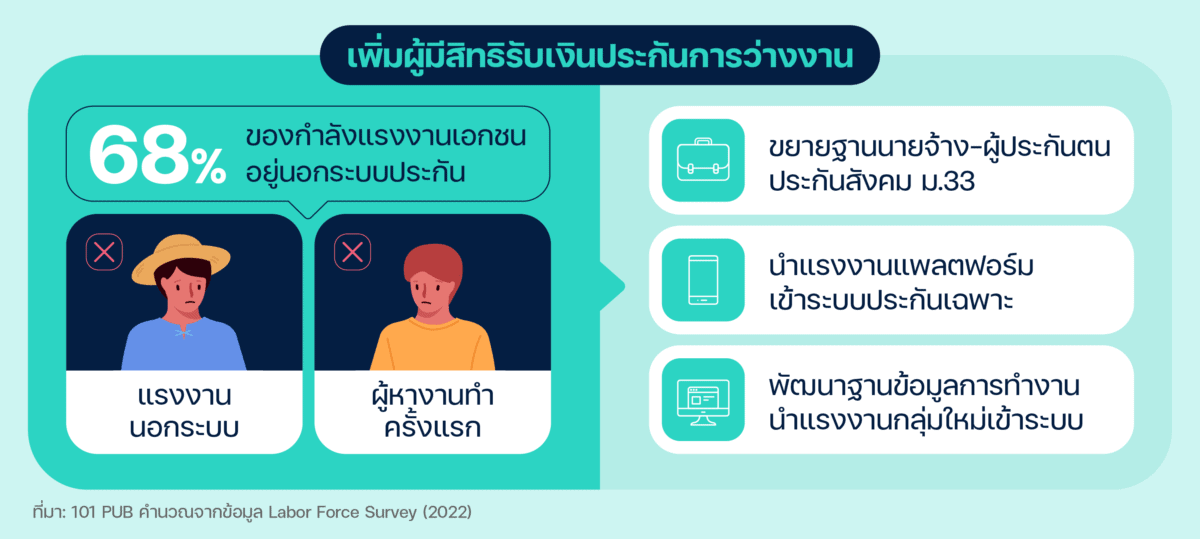 เพิ่มผู้มีสิทธิรับเงินประกันการว่างงาน

68% ของกำลังแรงงานเอกชน อยู่นอกระบบประกัน

แรงงาน นอกระบบ

ผู้หางานทำ ครั้งแรก

ขยายฐานนายจ้าง-ผู้ประกันตน ประกันสังคม ม.33

นำแรงงานแพลตฟอร์ม เข้าระบบประกันเฉพาะ

พัฒนาฐานข้อมูลการทำงาน นำแรงงานกลุ่มใหม่เข้าระบบ

ที่มา: 101 PUB คำนวณจากข้อมูล Labor Force Survey (2022)