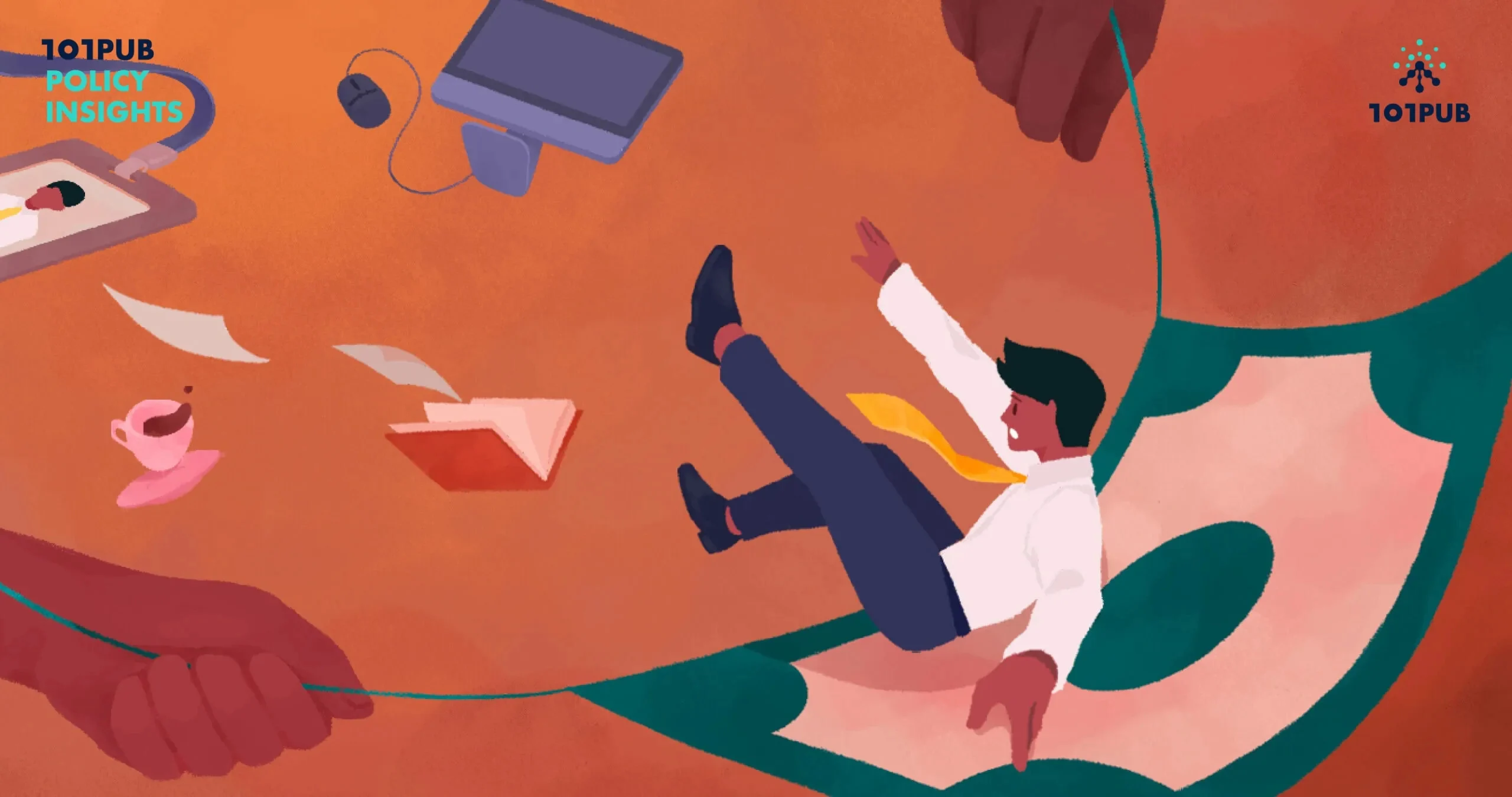 101PUB
POLICY
INSIGHTS

101PUB