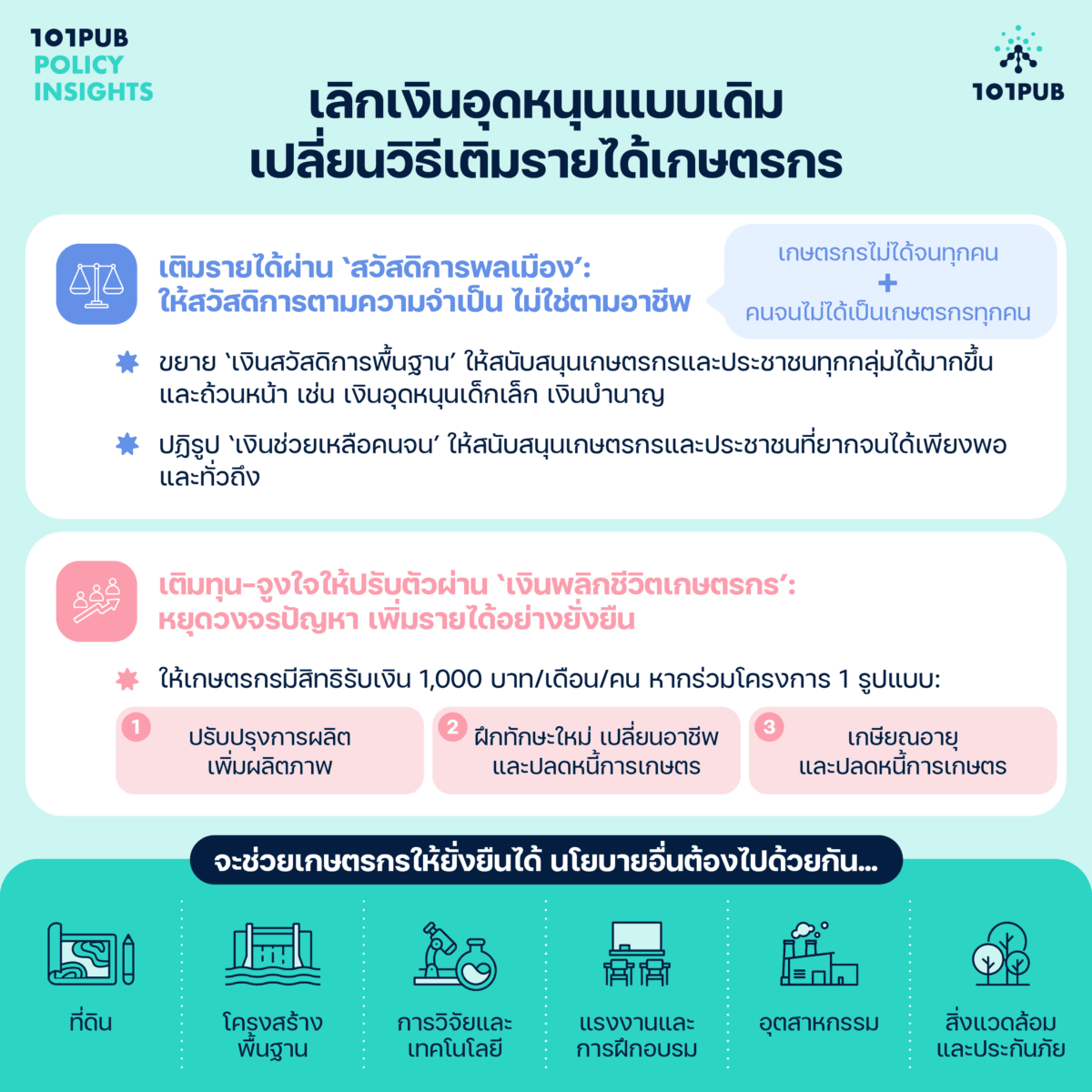 101PUB
POLICY
INSIGHTS

101PUB

เลิกเงินอุดหนุนแบบเดิม
เปลี่ยนวิธีเติมรายได้เกษตรกร

เติมรายได้ผ่าน 'สวัสดิการพลเมือง':
ให้สวัสดิการตามความจำเป็น ไม่ใช่ตามอาชีพ

เกษตรกรไม่ได้จนทุกคน
+
คนจนไม่ได้เป็นเกษตรกรทุกคน

ขยาย 'เงินสวัสดิการพื้นฐาน' ให้สนับสนุนเกษตรกรและประชาชนทุกกลุ่มได้มากขึ้นและถ้วนหน้า เช่น เงินอุดหนุนเด็กเล็ก เงินบำนาญ

ปฏิรูป 'เงินช่วยเหลือคนจน' ให้สนับสนุนเกษตรกรและประชาชนที่ยากจนได้เพียงพอและทั่วถึง

เติมทุน-จูงใจให้ปรับตัวผ่าน 'เงินพลิกชีวิตเกษตรกร':
หยุดวงจรปัญหา เพิ่มรายได้อย่างยั่งยืน

ให้เกษตรกรมีสิทธิรับเงิน 1,000 บาท/เดือน/คน หากร่วมโครงการ 1 รูปแบบ:

1 ปรับปรุงการผลิต เพิ่มผลิตภาพ

2 ฝึกทักษะใหม่ เปลี่ยนอาชีพ และปลดหนี้การเกษตร

3 เกษียณอายุ และปลดหนี้การเกษตร

จะช่วยเกษตรกรให้ยั่งยืนได้ นโยบายอื่นต้องไปด้วยกัน...

ที่ดิน

โครงสร้างพื้นฐาน

การวิจัยและเทคโนโลยี

แรงงานและการฝึกอบรม

อุตสาหกรรม

สิ่งแวดล้อมและประกันภัย