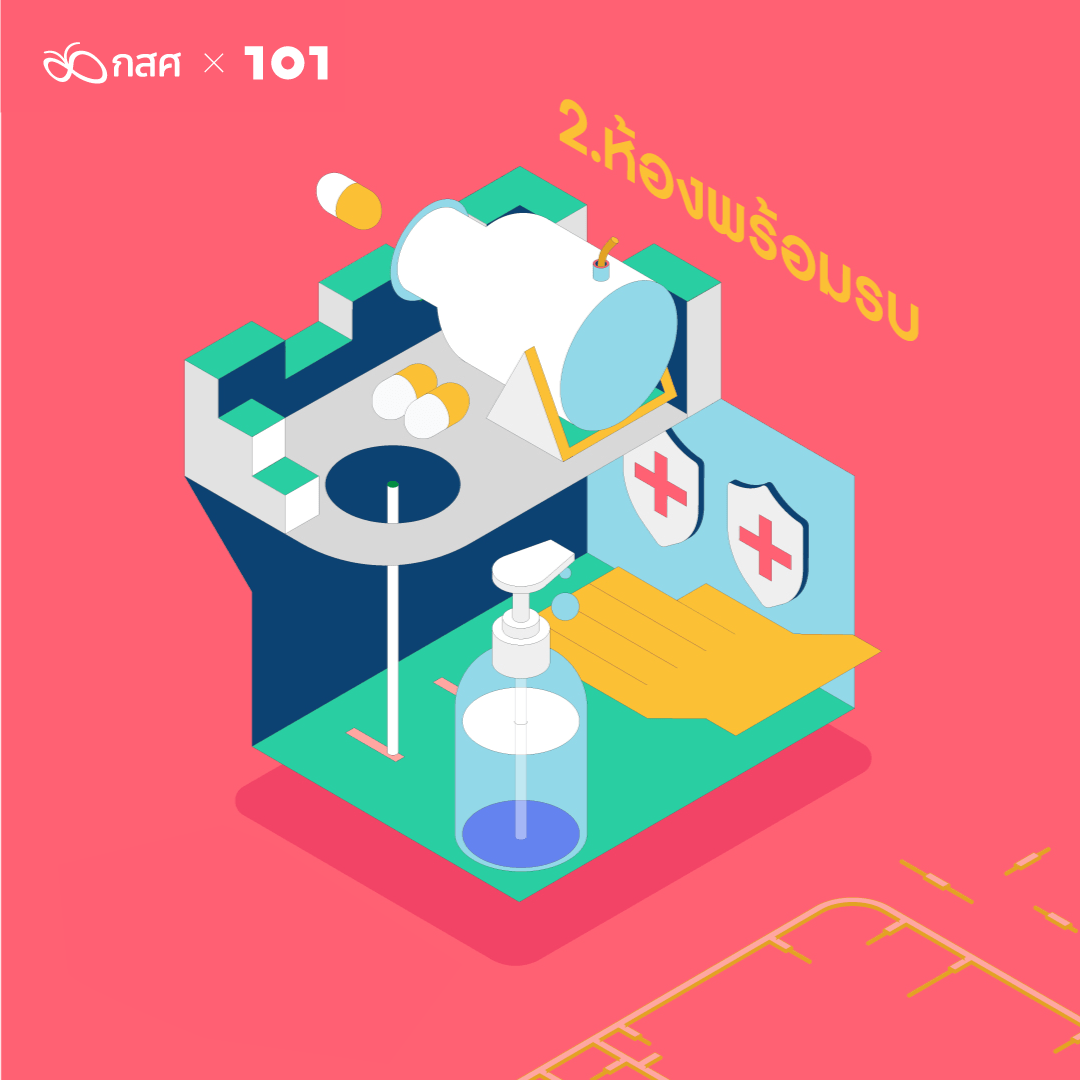 กสศ × 101

2.ห้องพร้อมรบ