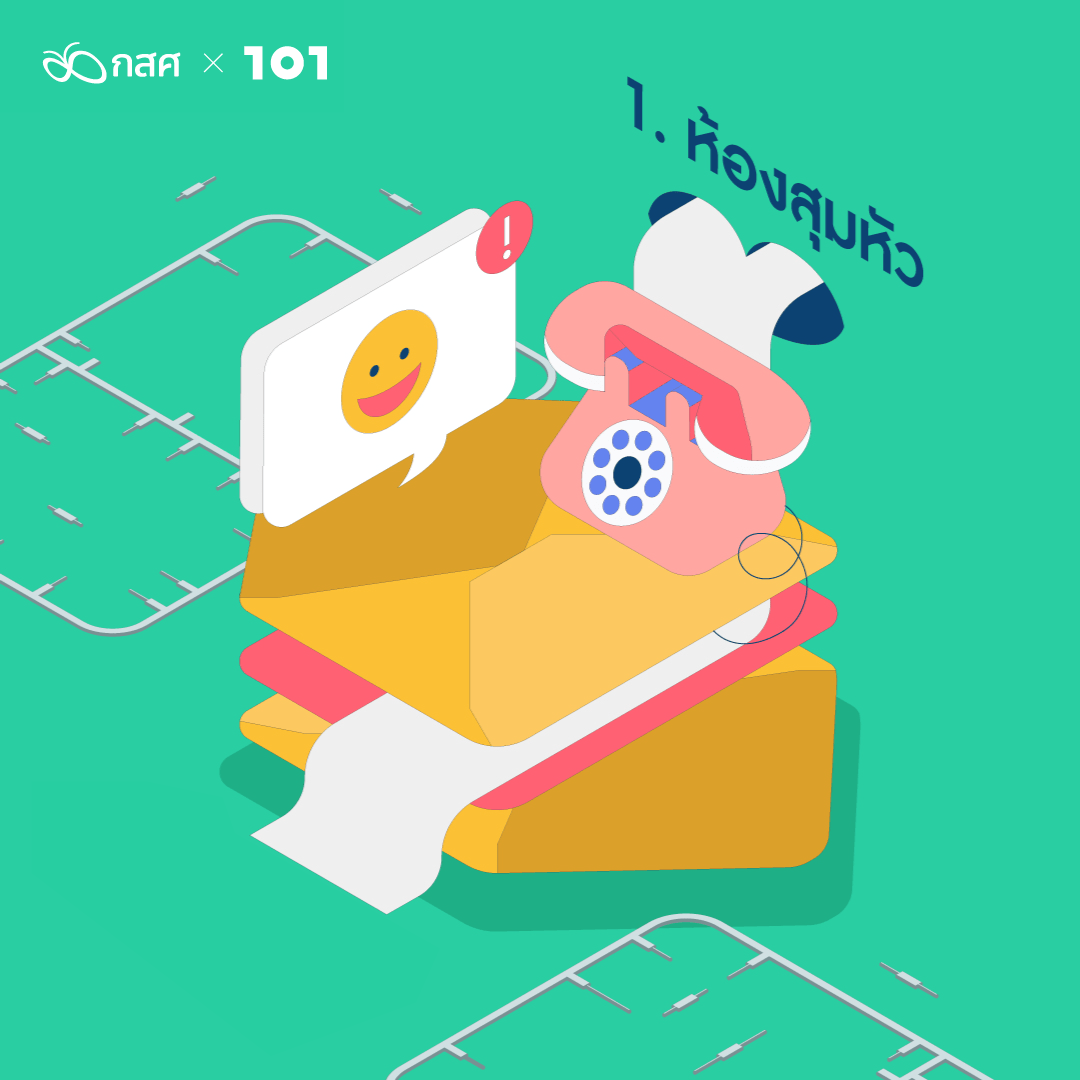 กสศ × 101

1. ห้องสุมหัว

!