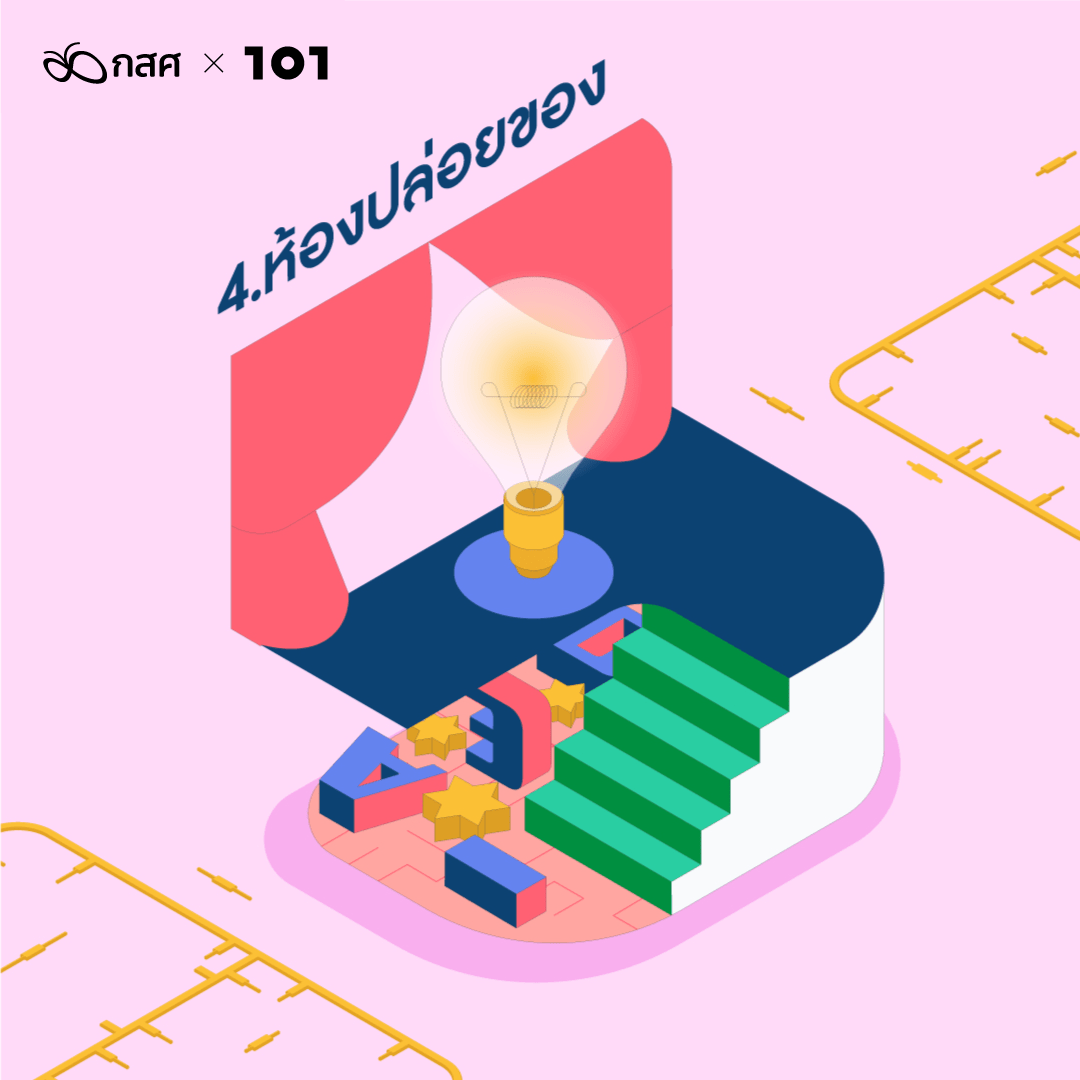 กสศ × 101

4.ห้องปล่อยของ