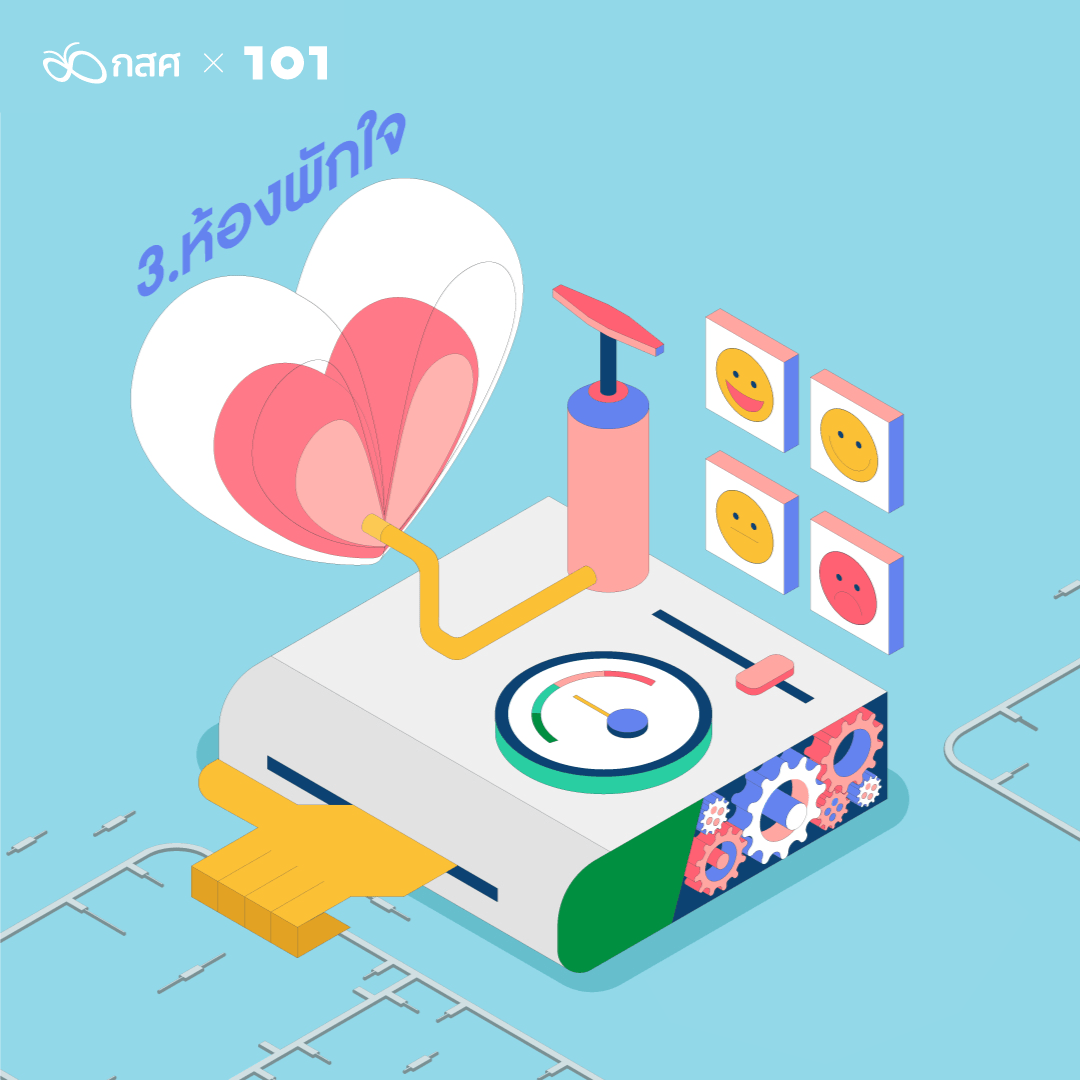 กสศ × 101

3.ห้องพักใจ