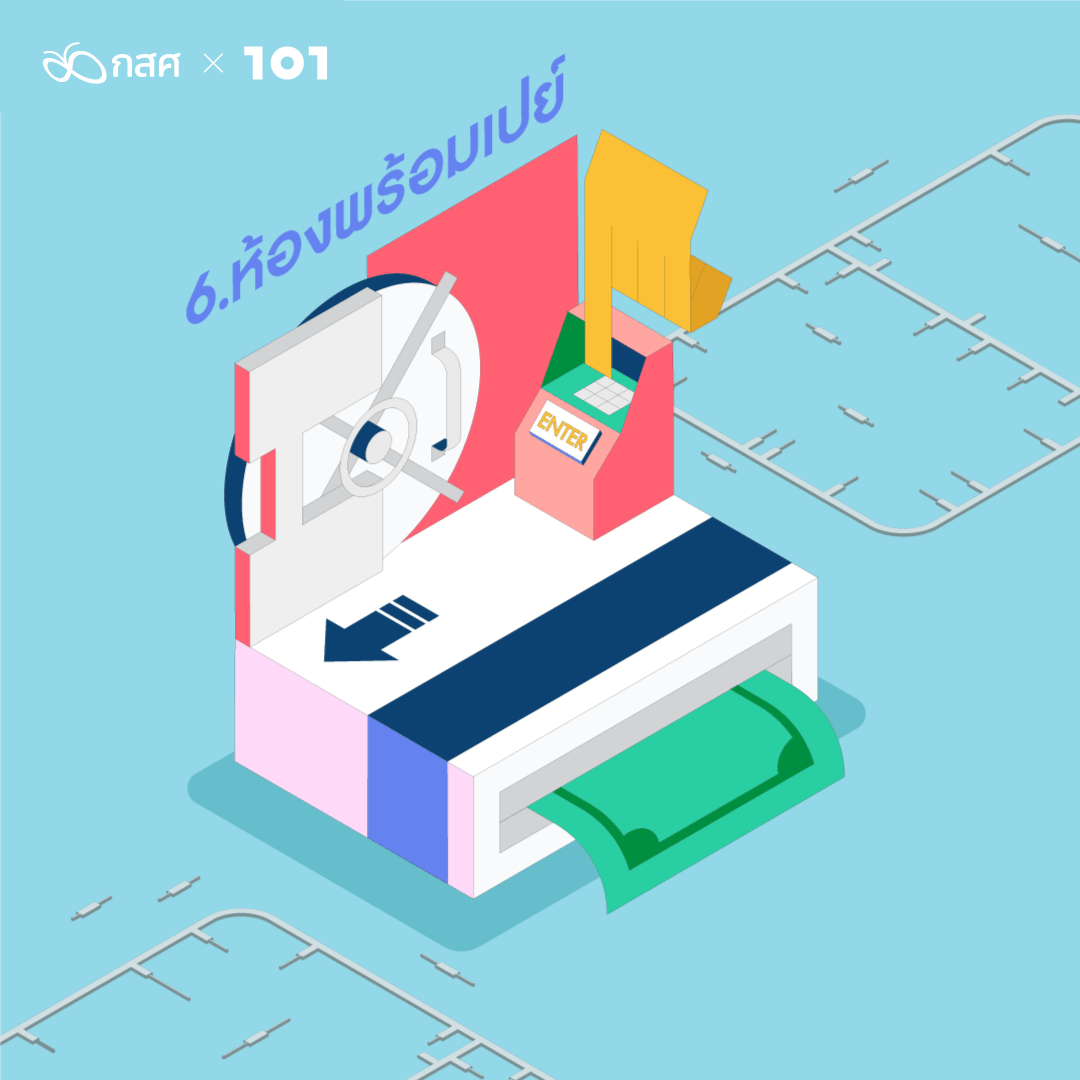 กสศ × 101

6.ห้องพร้อมเปย์

ENTER