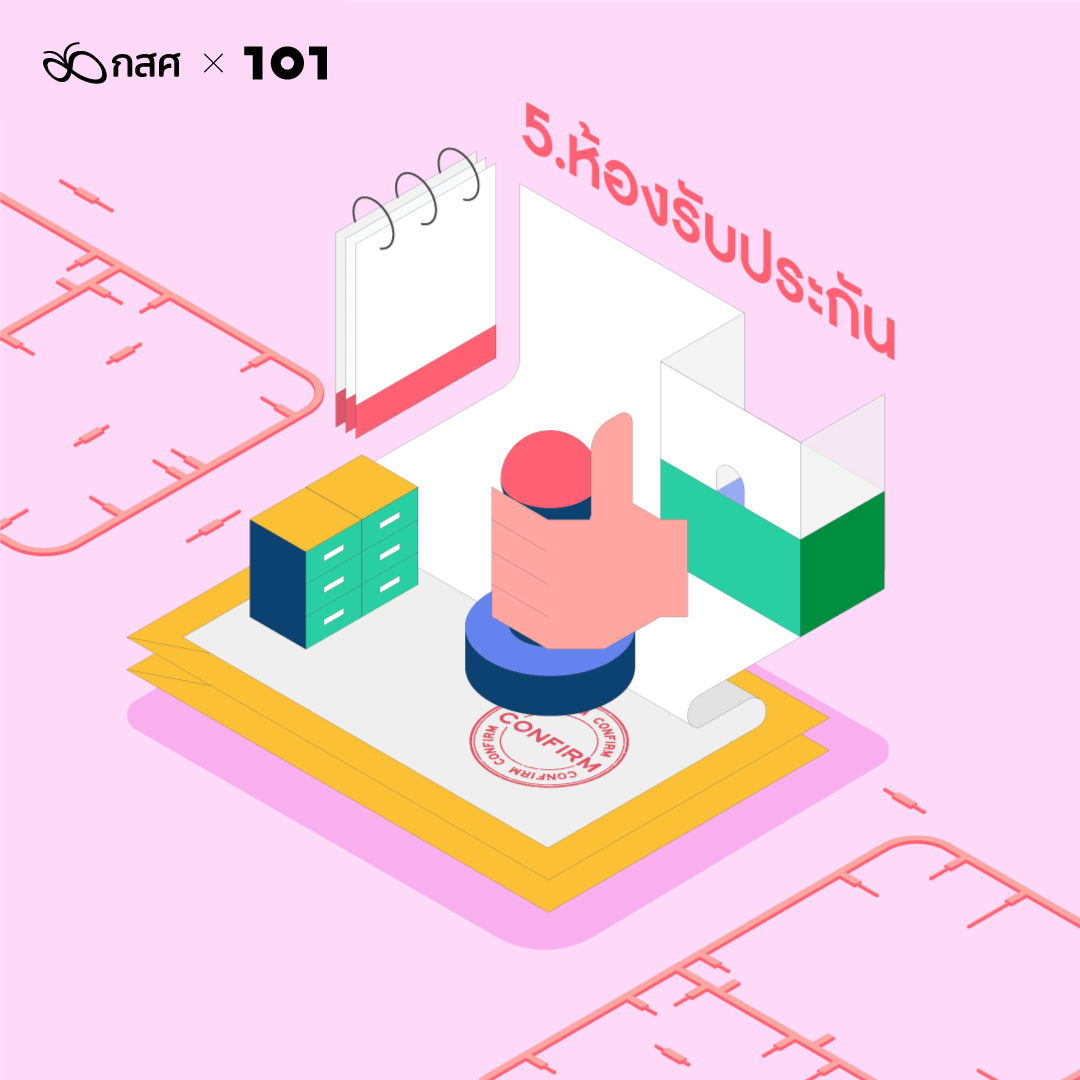 กสศ × 101

5.ห้องรับประกัน

CONFIRM CONFIRM CONFIRM