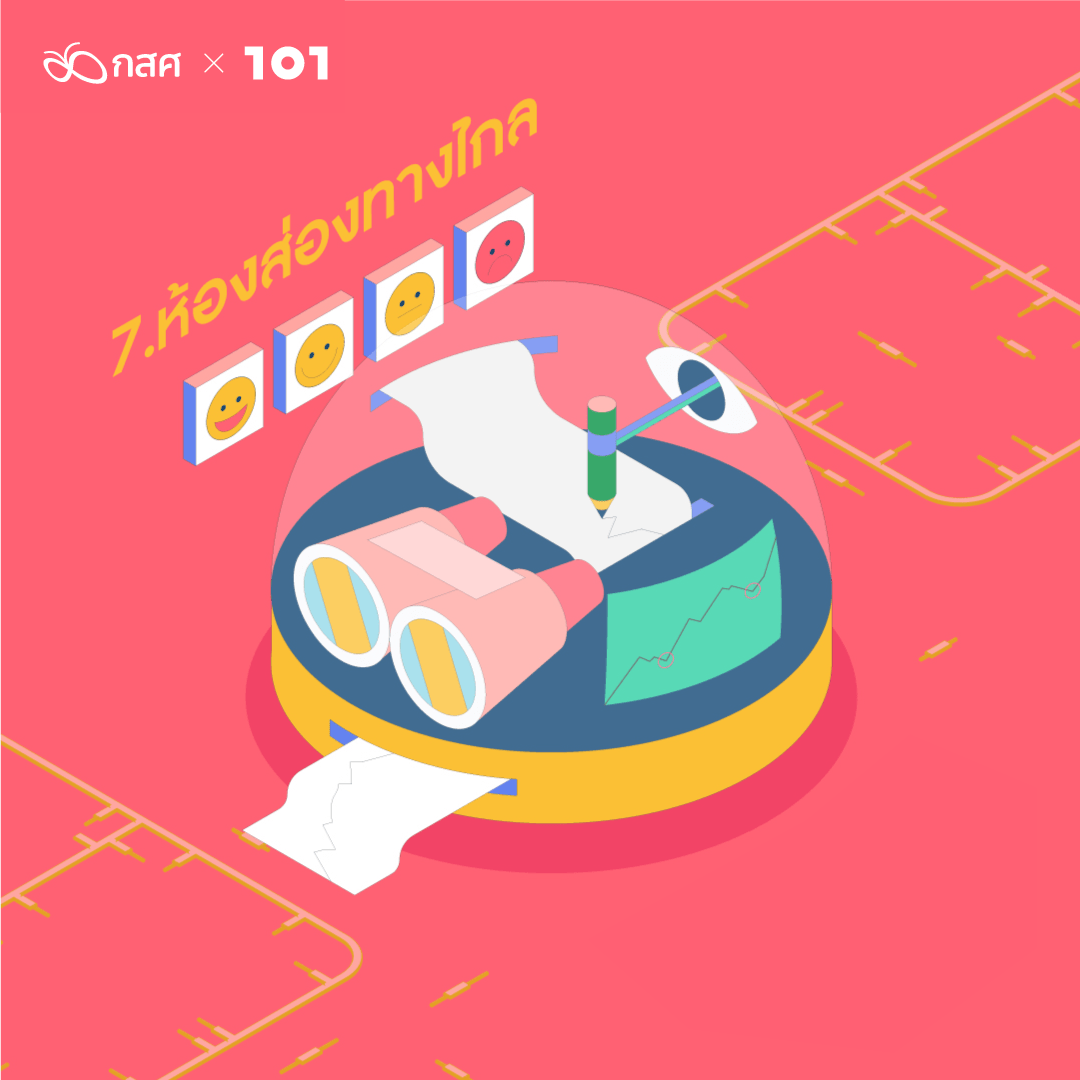 กสศ × 101

7.ห้องส่องทางไกล